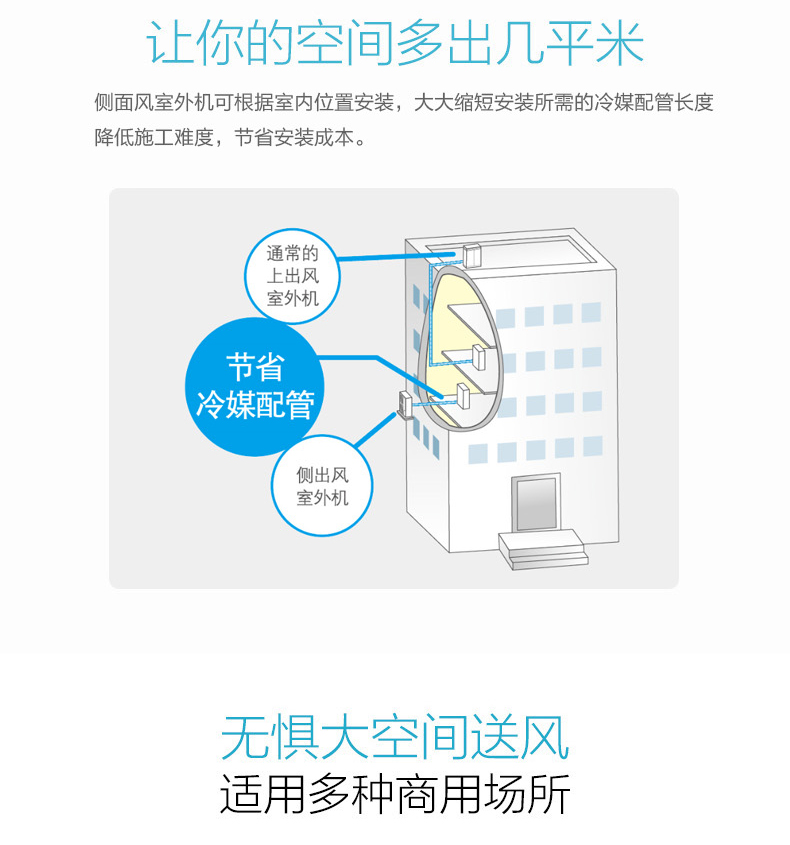 让你的空间多出几平米

侧面风室外机可根据室内位置安装，大大缩短安装所需的冷媒配管长度
降低施工难度，节省安装成本。

通常的
上出风
室外机

节省
冷媒配管

侧出风
室外机

无惧大空间送风

适用多种商用场所